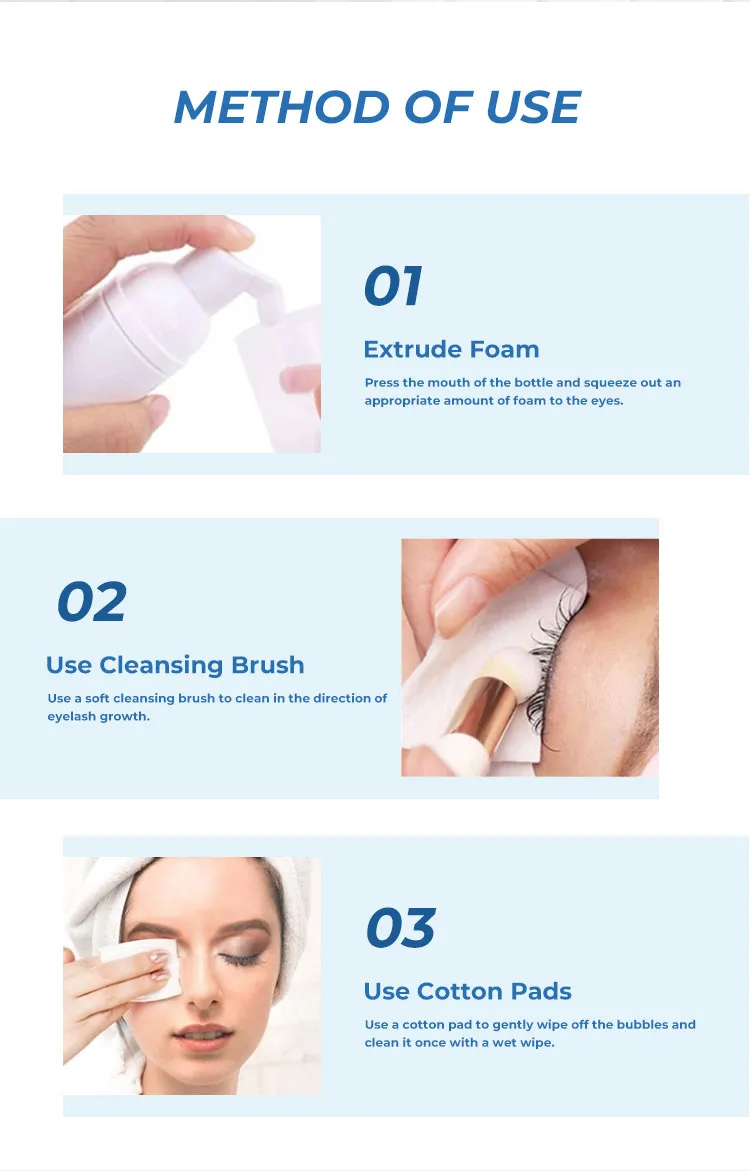 METHOD OF USE

01

Extrude Foam

Press the mouth of the bottle and squeeze out an appropriate amount of foam to the eyes.

02

Use Cleansing Brush

Use a soft cleansing brush to clean in the direction of eyelash growth.

03

Use Cotton Pads

Use a cotton pad to gently wipe off the bubbles and clean it once with a wet wipe.